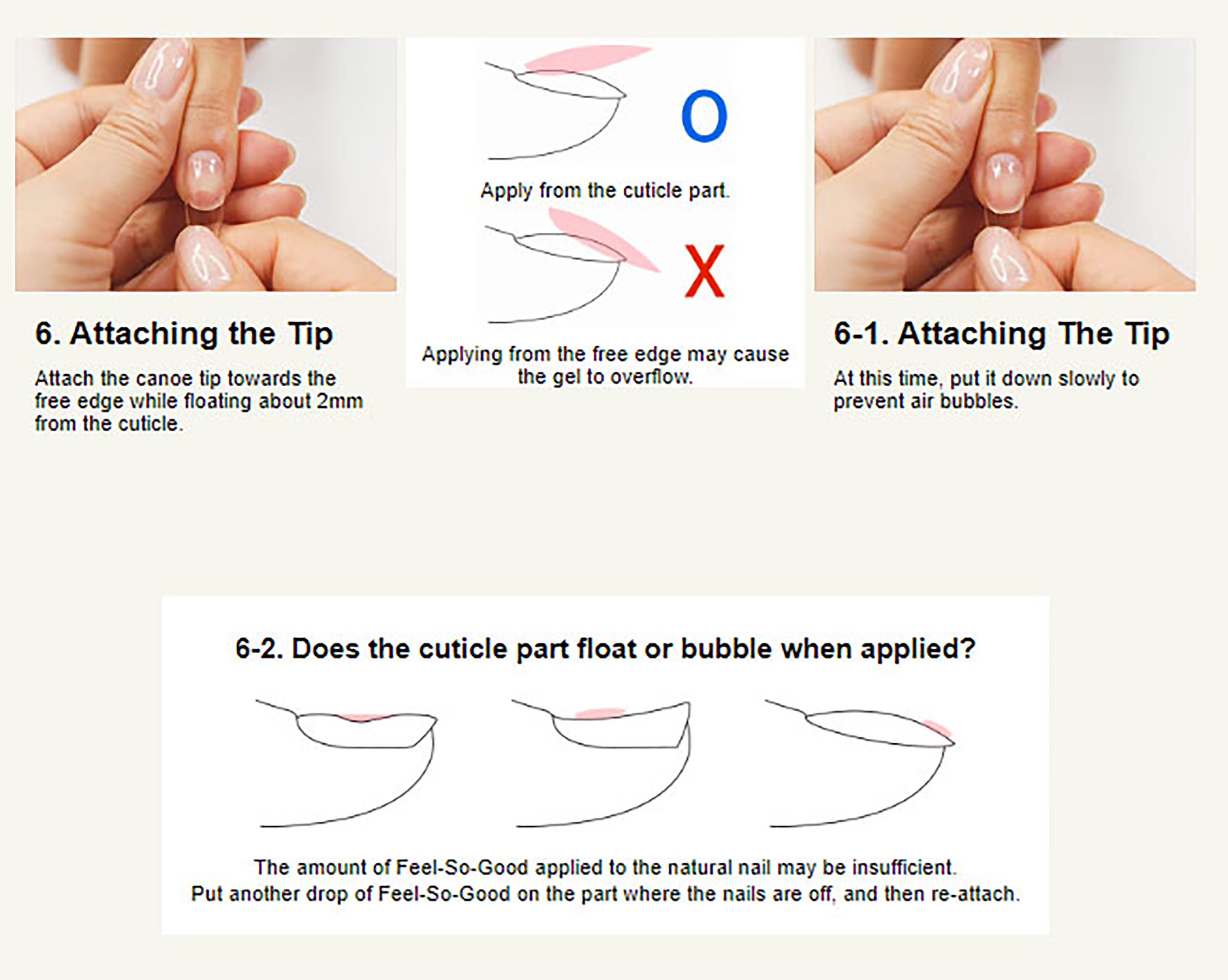 6. Attaching the Tip

Attach the canoe tip towards the free edge while floating about 2mm from the cuticle.

O

Apply from the cuticle part.

X

Applying from the free edge may cause the gel to overflow.

6-1. Attaching The Tip

At this time, put it down slowly to prevent air bubbles.

6-2. Does the cuticle part float or bubble when applied?

The amount of Feel-So-Good applied to the natural nail may be insufficient.
Put another drop of Feel-So-Good on the part where the nails are off, and then re-attach.