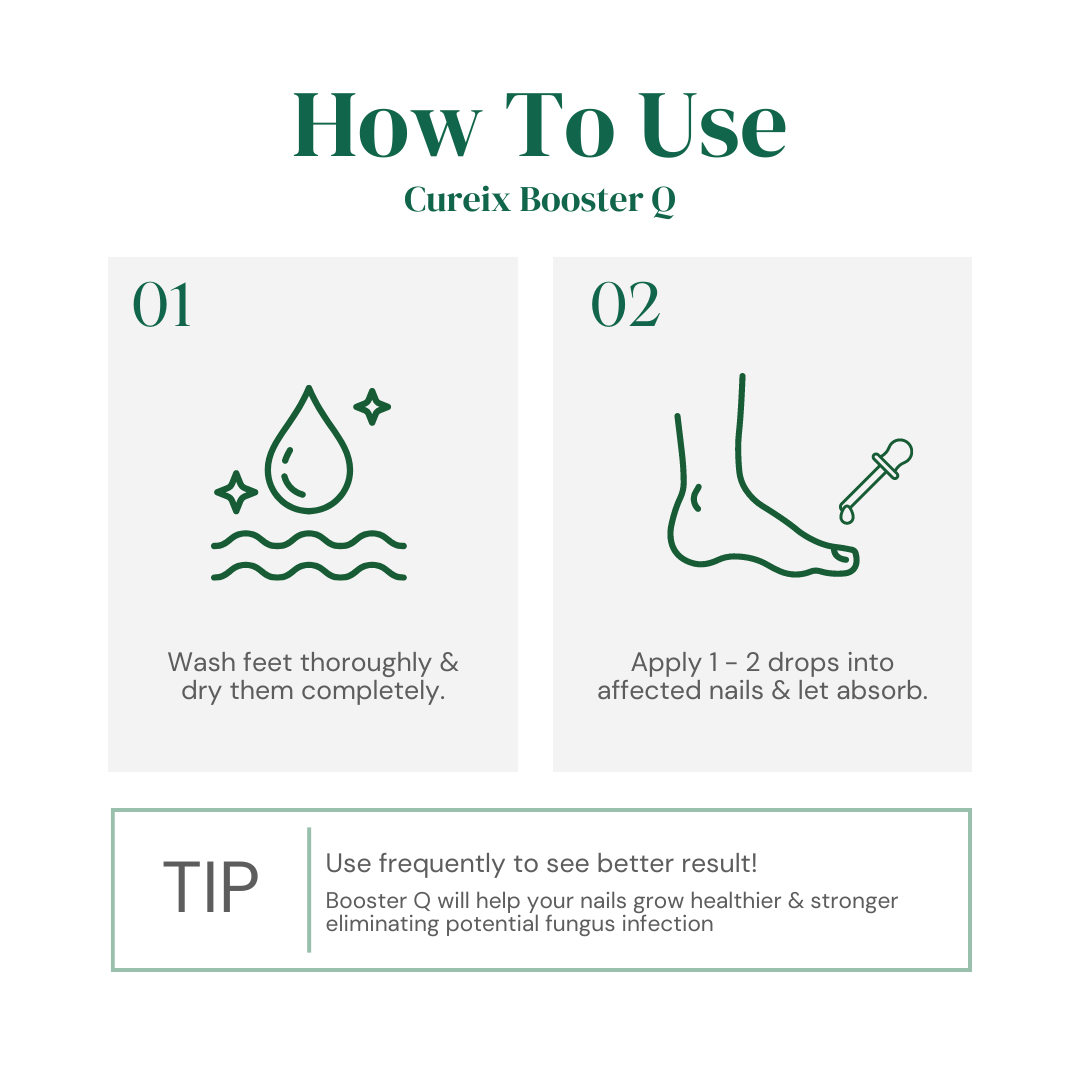 How To Use
Cureix Booster Q

01

Wash feet thoroughly & dry them completely.

02

Apply 1 - 2 drops into affected nails & let absorb.

TIP

Use frequently to see better result!

Booster Q will help your nails grow healthier & stronger eliminating potential fungus infection